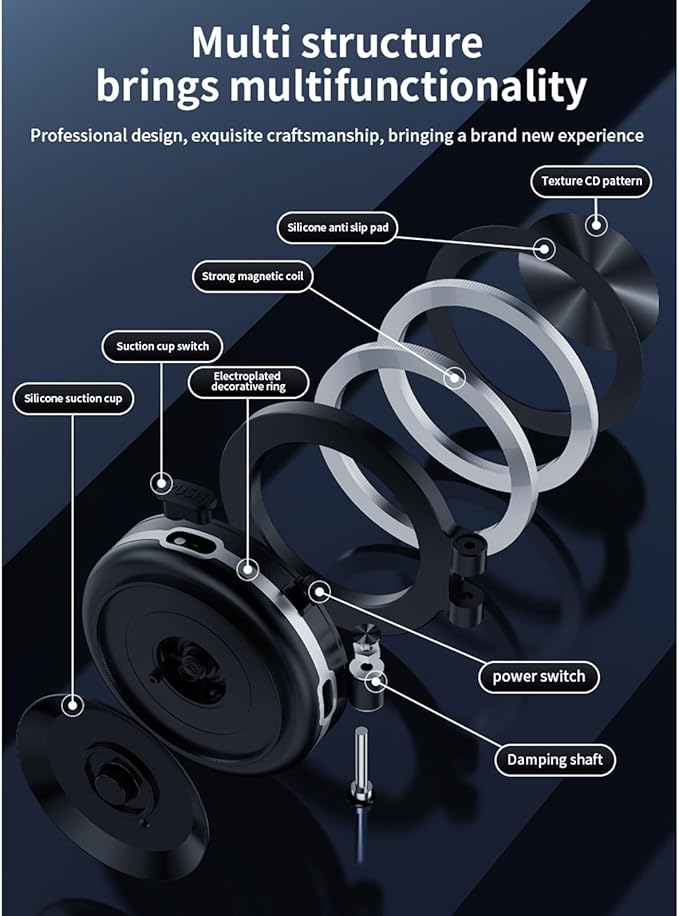 Multi structure brings multifunctionality

Professional design, exquisite craftsmanship, bringing a brand new experience

Texture CD pattern

Silicone anti slip pad

Strong magnetic coil

Suction cup switch

Electroplated decorative ring

Silicone suction cup

power switch

Damping shaft